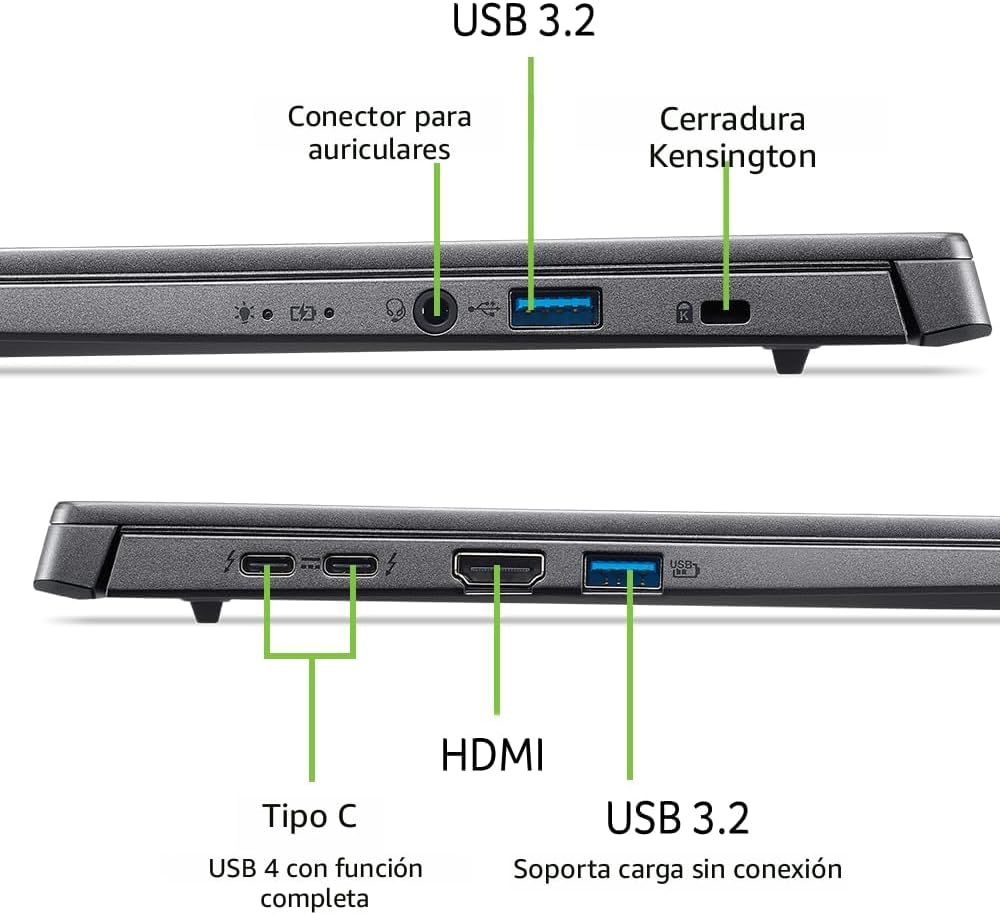 USB 3.2

Conector para auriculares

Cerradura Kensington

HDMI

Tipo C

USB 4 con función completa

USB 3.2

Soporta carga sin conexión